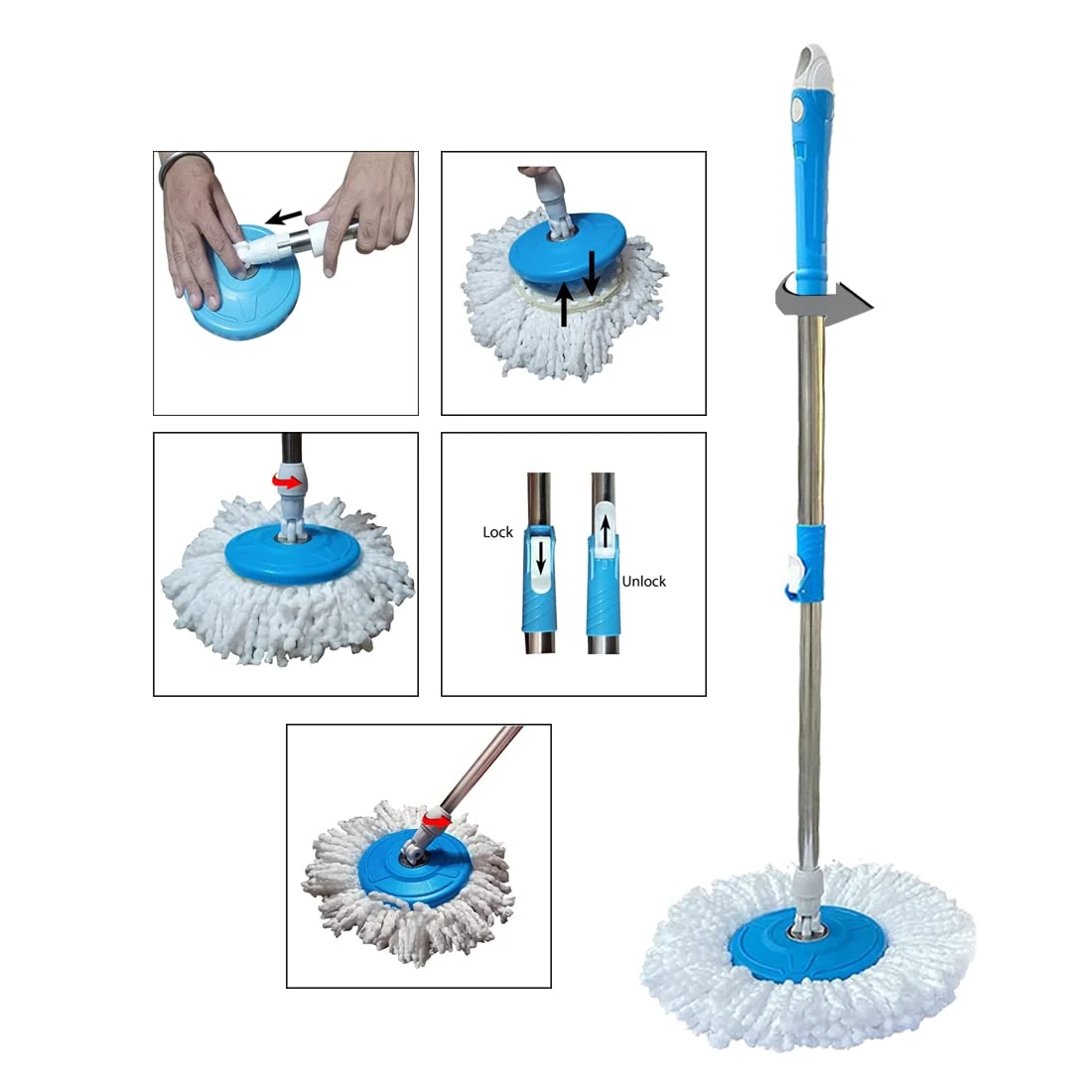 Lock
Unlock