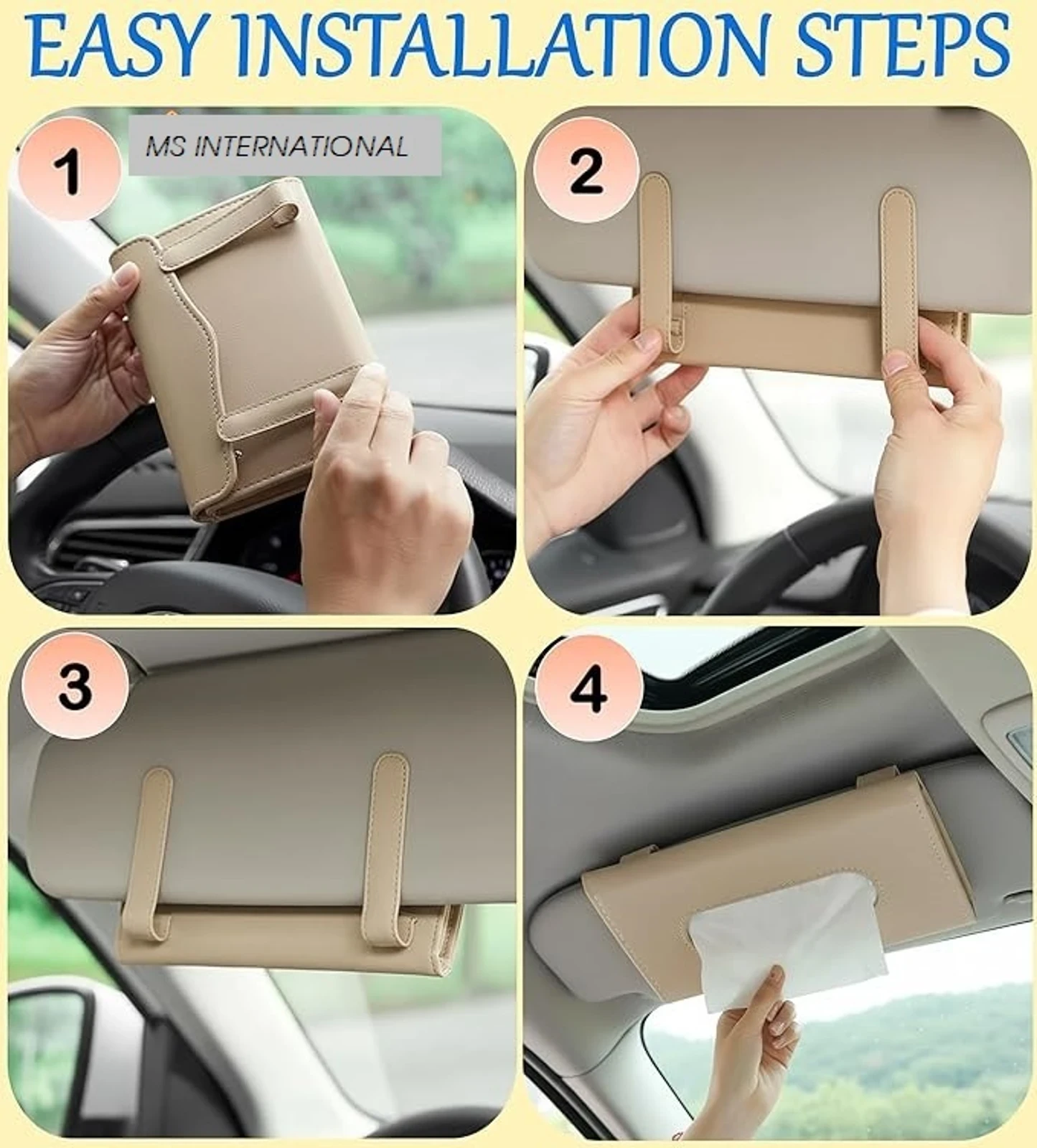 EASY INSTALLATION STEPS

1

MS INTERNATIONAL

2

3

4