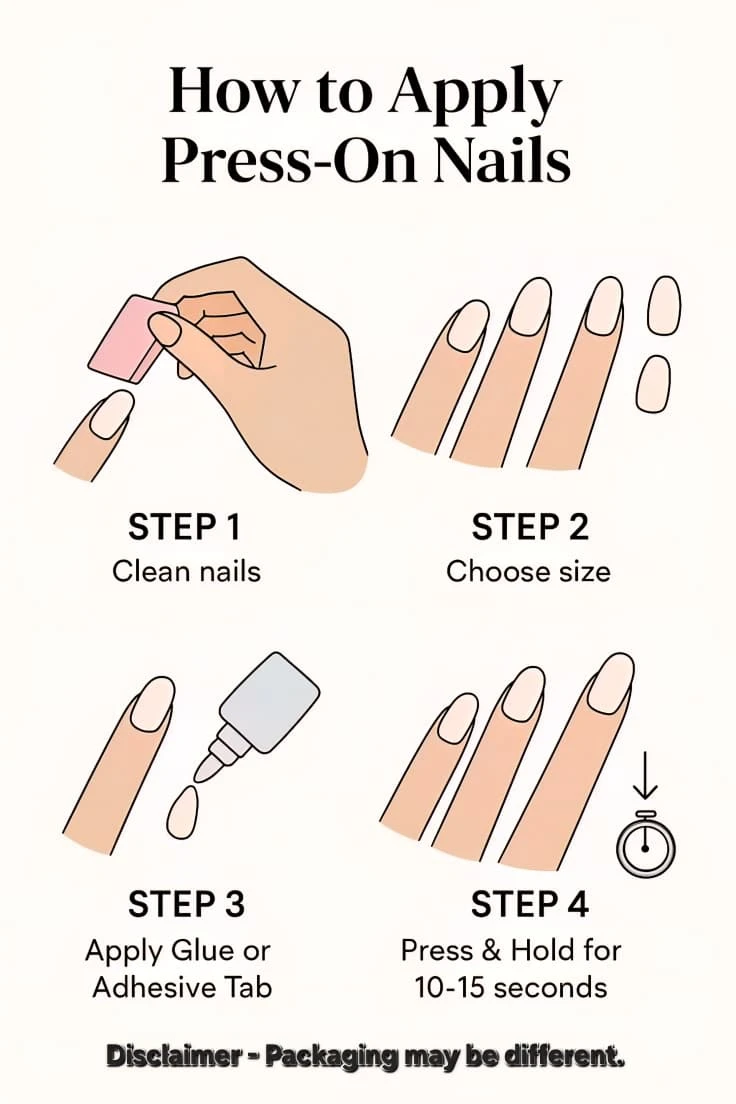 How to Apply Press-On Nails

STEP 1
Clean nails

STEP 2
Choose size

STEP 3
Apply Glue or Adhesive Tab

STEP 4
Press & Hold for 10-15 seconds

Disclaimer - Packaging may be different.