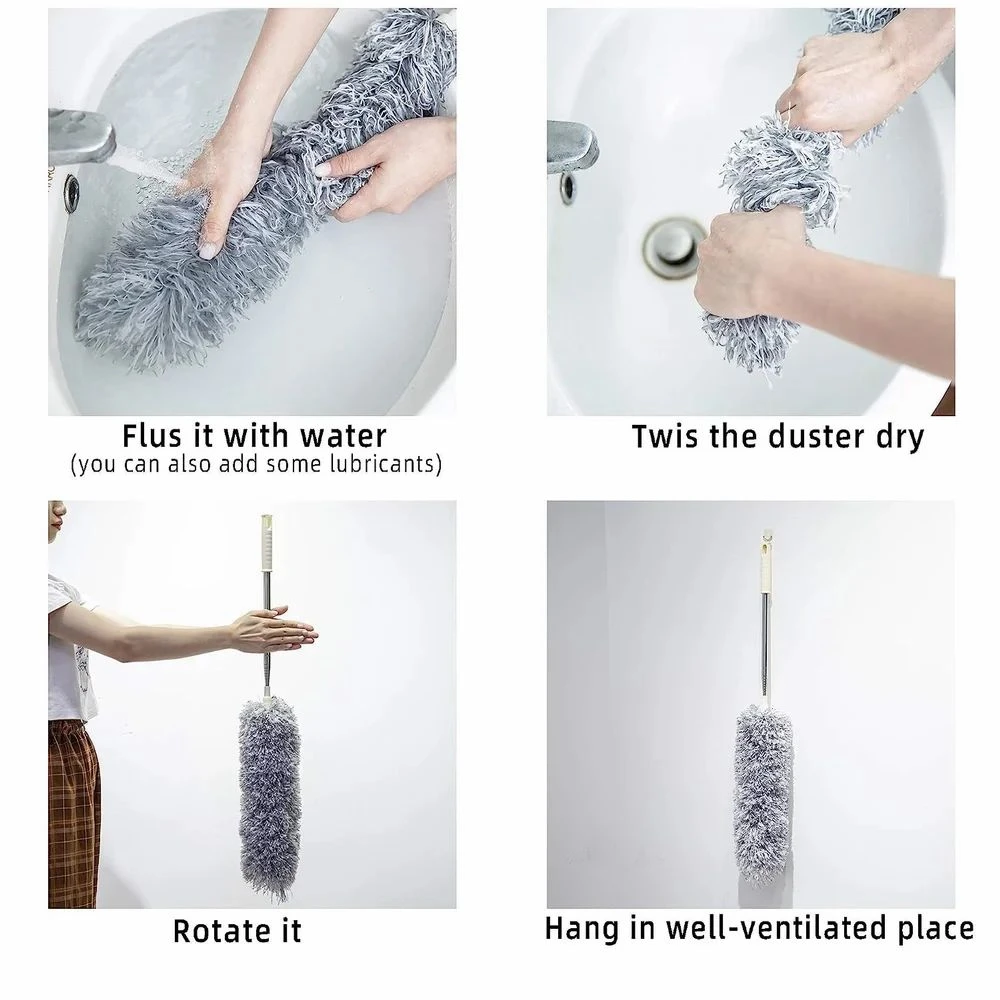 Flus it with water
(you can also add some lubricants)

Twis the duster dry

Rotate it

Hang in well-ventilated place