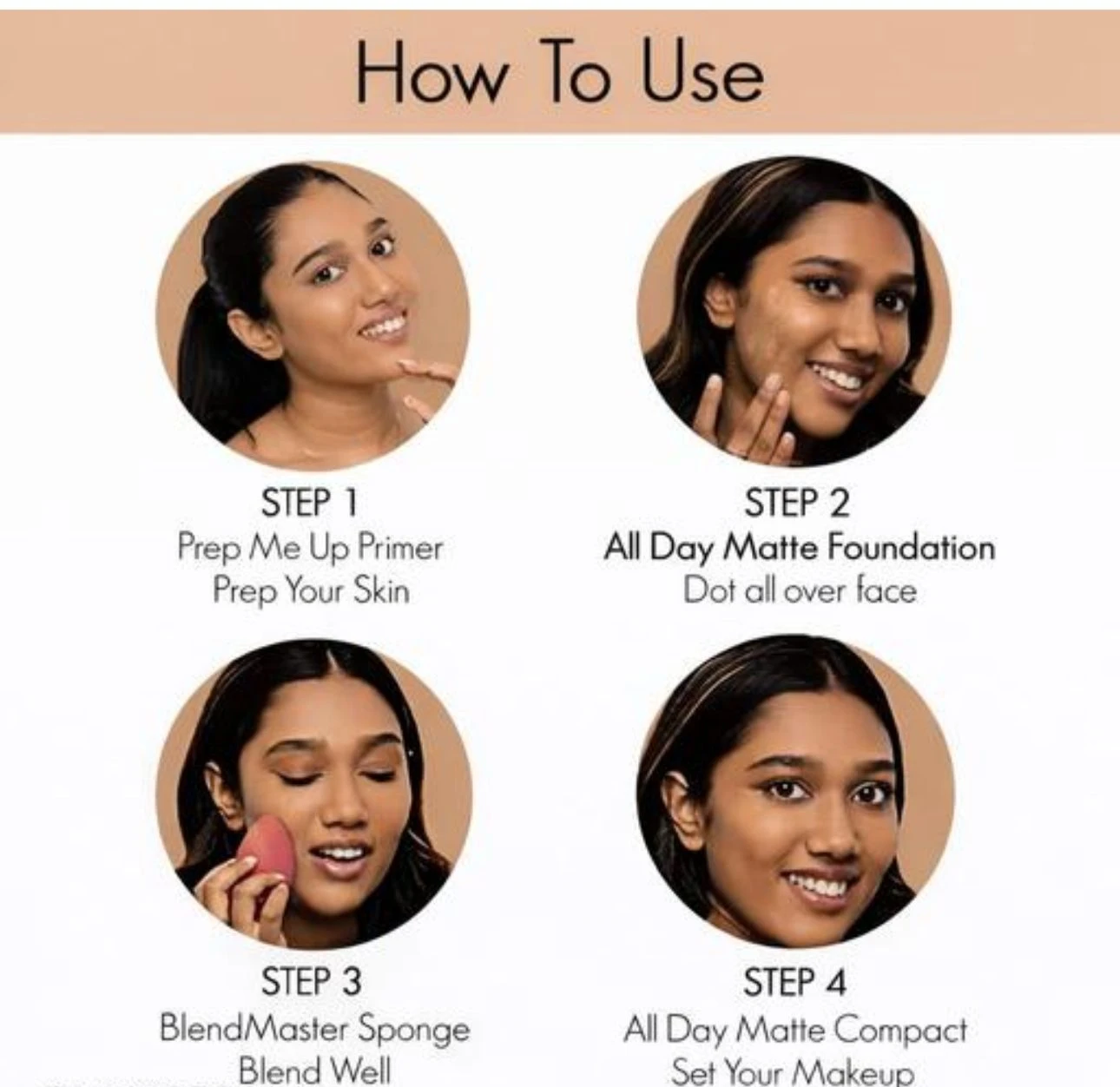 How To Use

STEP 1
Prep Me Up Primer
Prep Your Skin

STEP 2
All Day Matte Foundation
Dot all over face

STEP 3
BlendMaster Sponge
Blend Well

STEP 4
All Day Matte Compact
Set Your Makeup