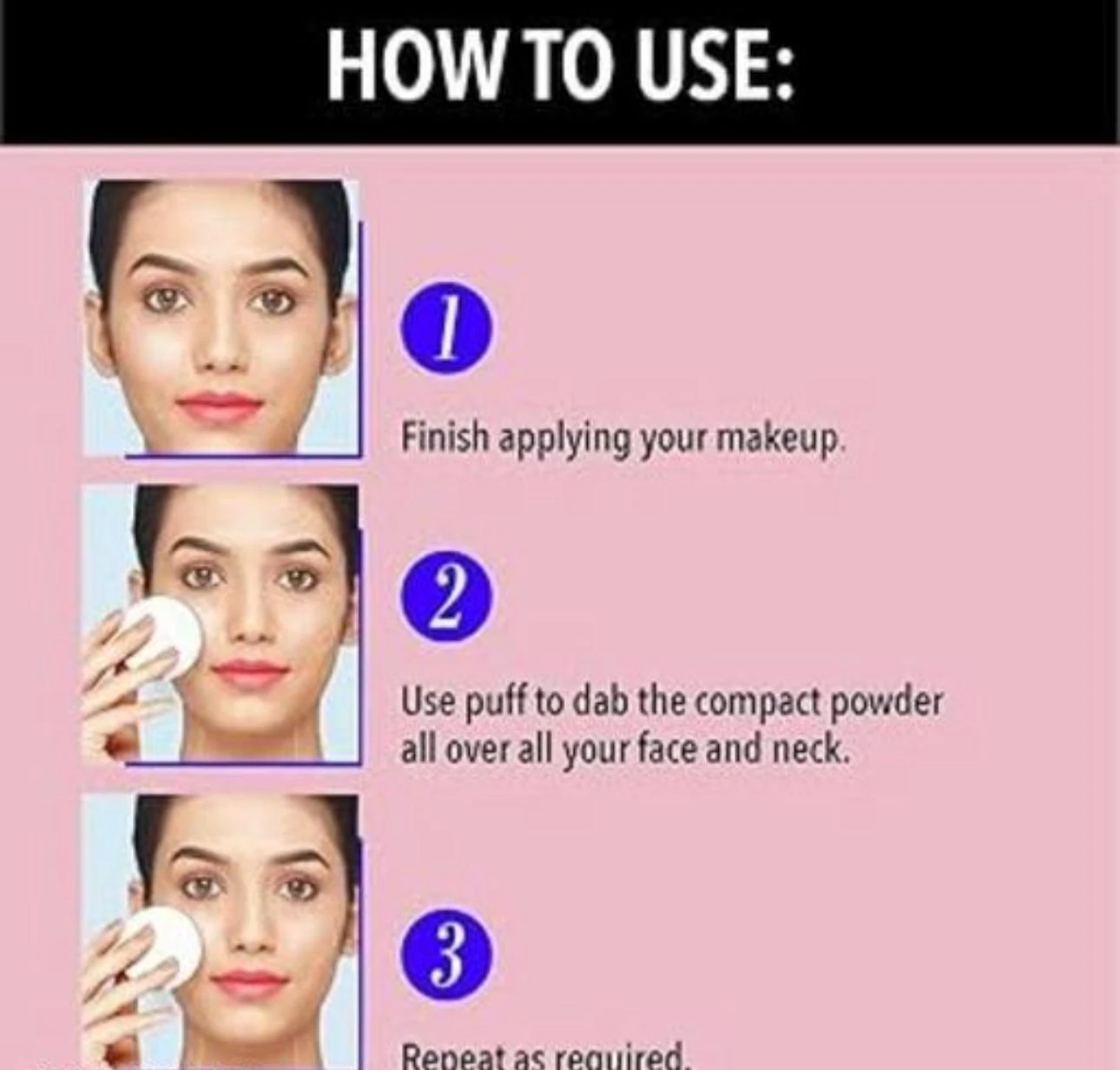 HOW TO USE:

1

Finish applying your makeup.

2

Use puff to dab the compact powder all over all your face and neck.

3

Repeat as required.