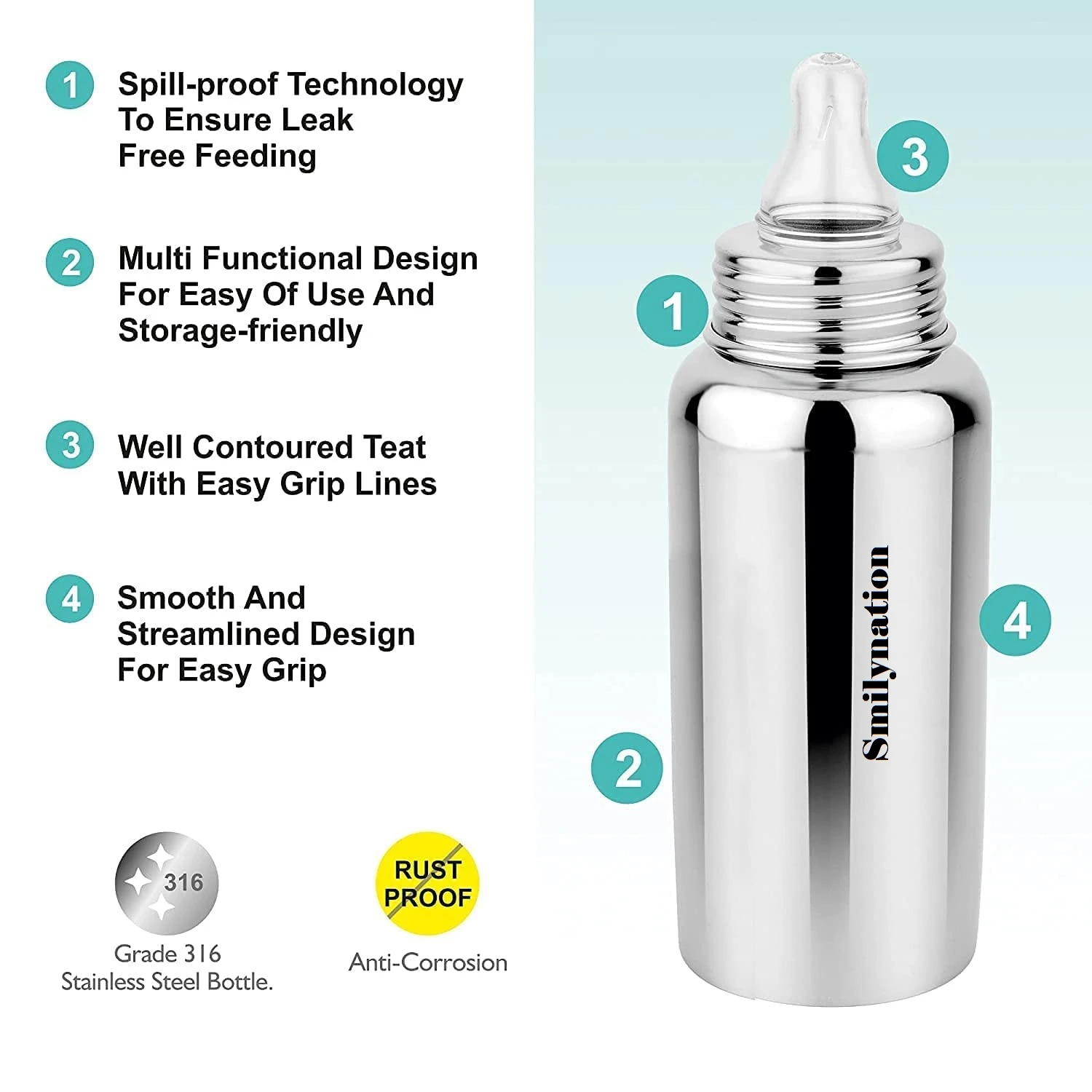 1 Spill-proof Technology To Ensure Leak Free Feeding

2 Multi Functional Design For Easy Of Use And Storage-friendly

3 Well Contoured Teat With Easy Grip Lines

4 Smooth And Streamlined Design For Easy Grip

316
Grade 316
Stainless Steel Bottle.

RUST PROOF
Anti-Corrosion

3
1
Smilynation
4
2