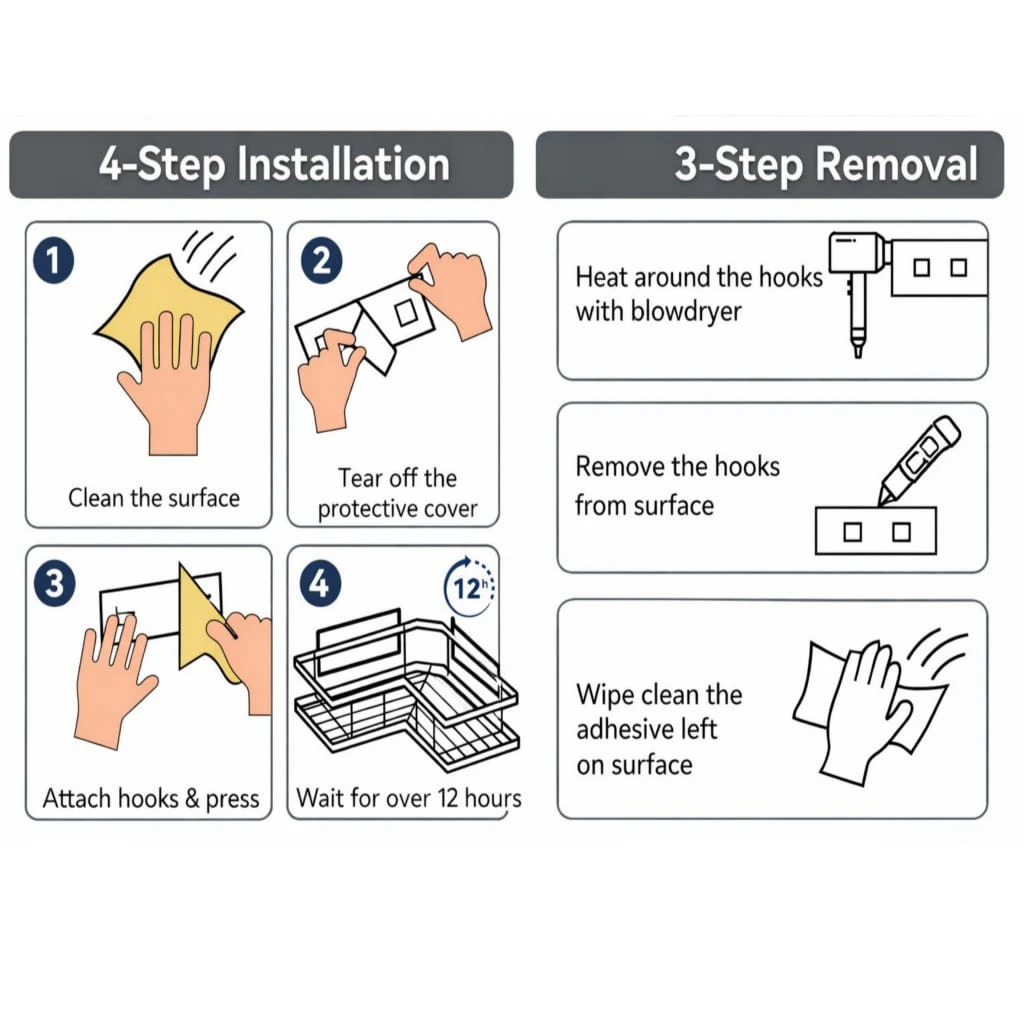 4-Step Installation

1
Clean the surface

2
Tear off the protective cover

3
Attach hooks & press

4
12h
Wait for over 12 hours

3-Step Removal

Heat around the hooks with blowdryer

Remove the hooks from surface

Wipe clean the adhesive left on surface