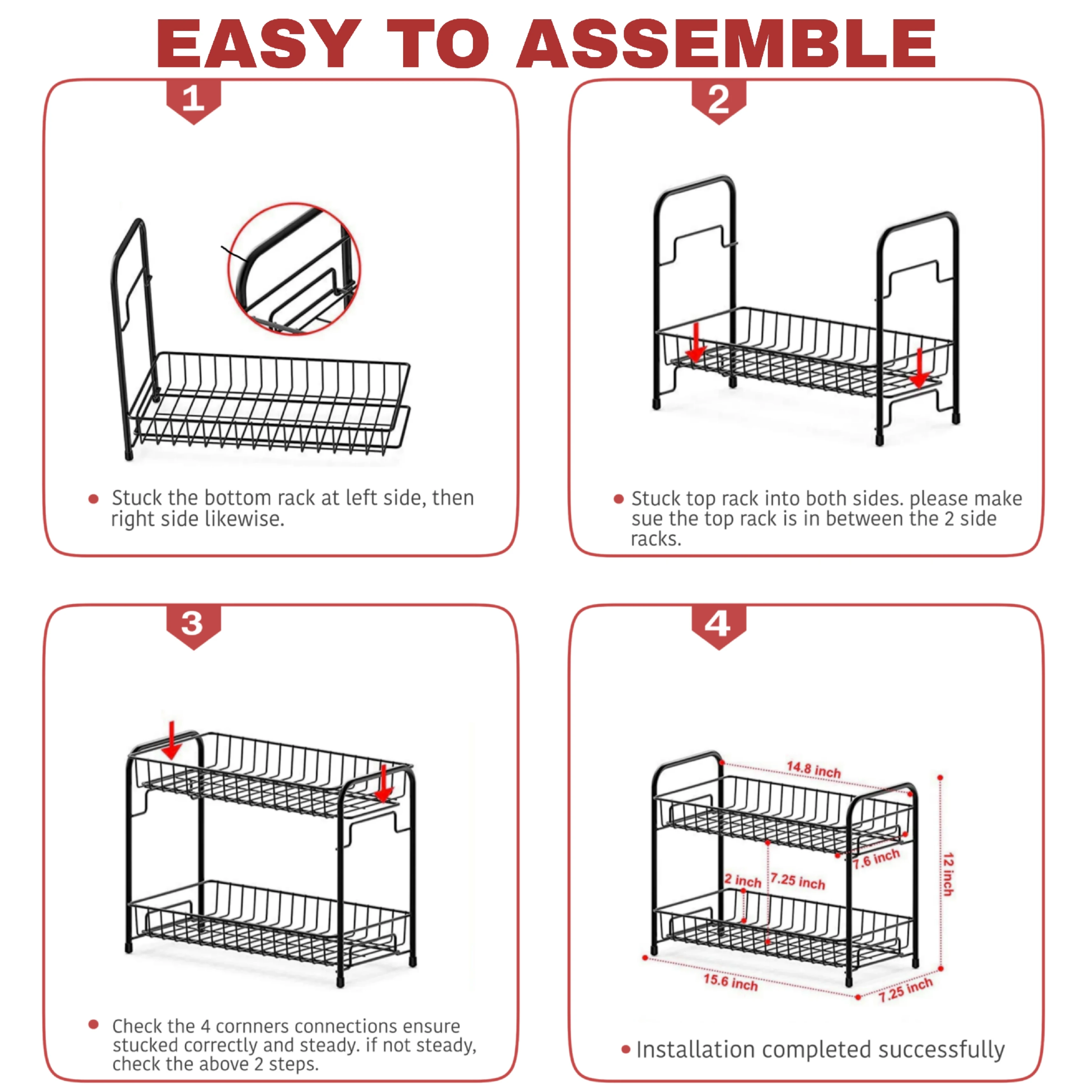 EASY TO ASSEMBLE

1

• Stuck the bottom rack at left side, then right side likewise.

2

• Stuck top rack into both sides. please make sue the top rack is in between the 2 side racks.

3

• Check the 4 cornners connections ensure stucked correctly and steady. if not steady, check the above 2 steps.

4

14.8 inch
7.6 inch
2 inch
7.25 inch
12 inch
15.6 inch
7.25 inch

• Installation completed successfully