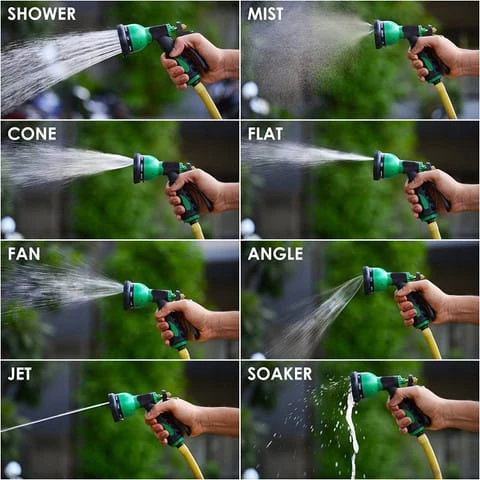 SHOWER

MIST

CONE

FLAT

FAN

ANGLE

JET

SOAKER