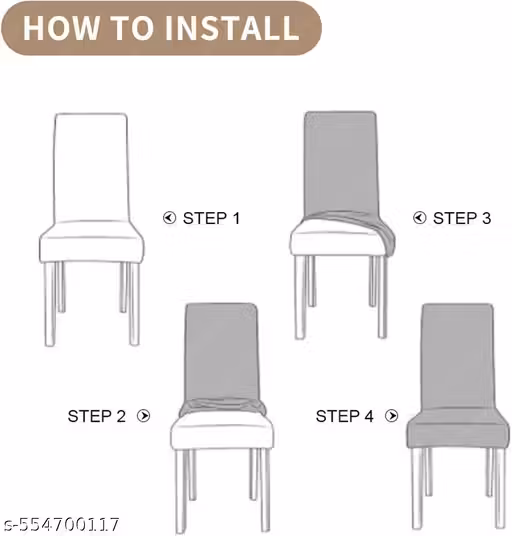 HOW TO INSTALL

STEP 1

STEP 3

STEP 2

STEP 4

s-554700117