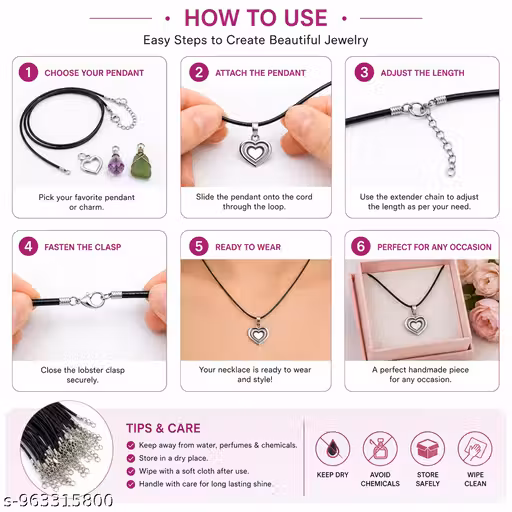 HOW TO USE
Easy Steps to Create Beautiful Jewelry

1 CHOOSE YOUR PENDANT
Pick your favorite pendant or charm.

2 ATTACH THE PENDANT
Slide the pendant onto the cord through the loop.

3 ADJUST THE LENGTH
Use the extender chain to adjust the length as per your need.

4 FASTEN THE CLASP
Close the lobster clasp securely.

5 READY TO WEAR
Your necklace is ready to wear and style!

6 PERFECT FOR ANY OCCASION
A perfect handmade piece for any occasion.

TIPS & CARE
Keep away from water, perfumes & chemicals.
Store in a dry place.
Wipe with a soft cloth after use.
Handle with care for long lasting shine.

KEEP DRY
AVOID CHEMICALS
STORE SAFELY
WIPE CLEAN

s-963315800